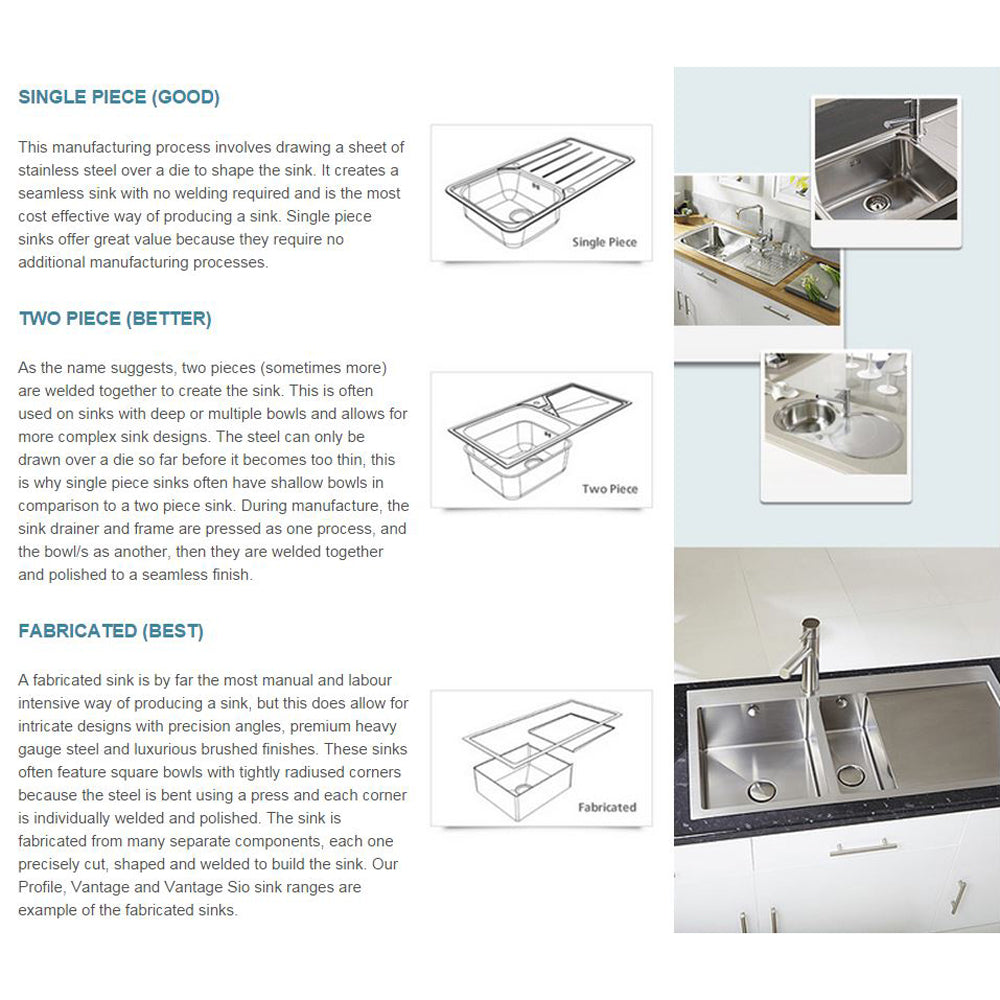 SINGLE PIECE (GOOD)

This manufacturing process involves drawing a sheet of stainless steel over a die to shape the sink. It creates a seamless sink with no welding required and is the most cost effective way of producing a sink. Single piece sinks offer great value because they require no additional manufacturing processes.

Single Piece

TWO PIECE (BETTER)

As the name suggests, two pieces (sometimes more) are welded together to create the sink. This is often used on sinks with deep or multiple bowls and allows for more complex sink designs. The steel can only be drawn over a die so far before it becomes too thin, this is why single piece sinks often have shallow bowls in comparison to a two piece sink. During manufacture, the sink drainer and frame are pressed as one process, and the bowl/s as another, then they are welded together and polished to a seamless finish.

Two Piece

FABRICATED (BEST)

A fabricated sink is by far the most manual and labour intensive way of producing a sink, but this does allow for intricate designs with precision angles, premium heavy gauge steel and luxurious brushed finishes. These sinks often feature square bowls with tightly radiused corners because the steel is bent using a press and each corner is individually welded and polished. The sink is fabricated from many separate components, each one precisely cut, shaped and welded to build the sink. Our Profile, Vantage and Vantage Sio sink ranges are example of the fabricated sinks.

Fabricated