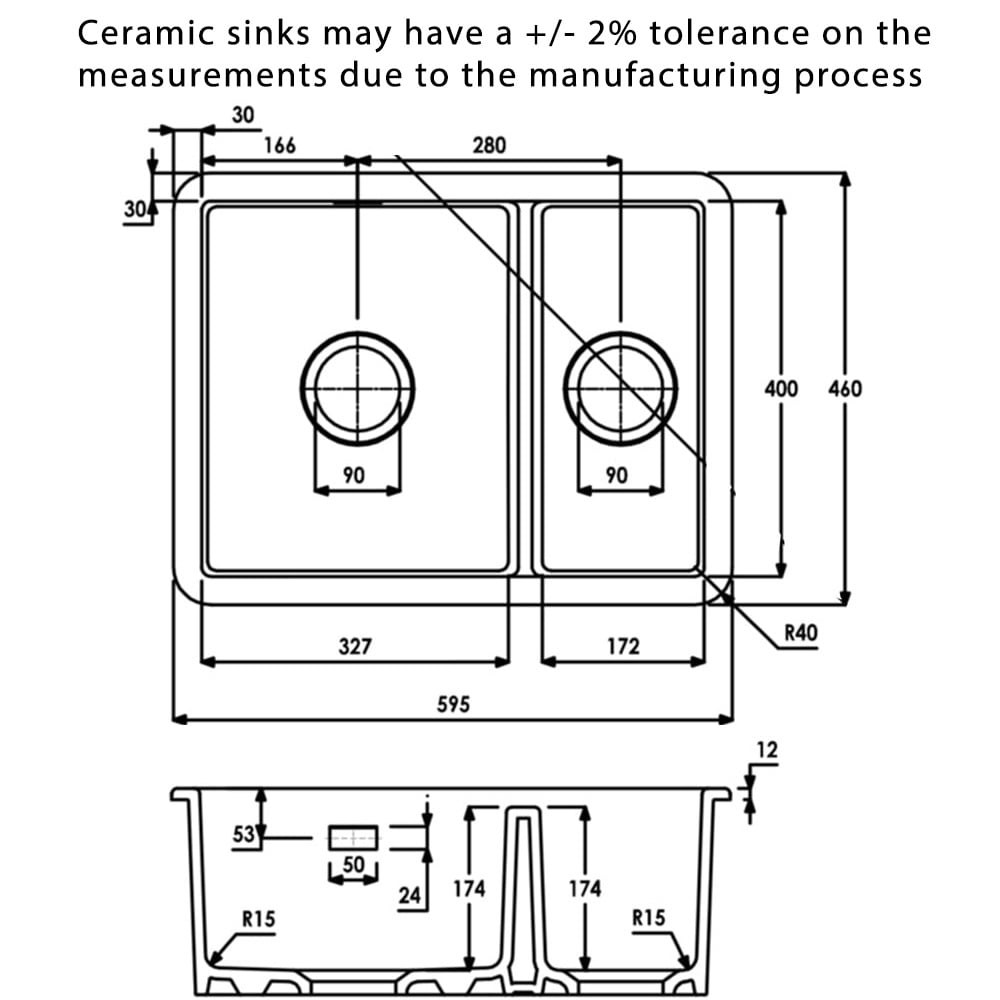 Ceramic sinks may have a +/- 2% tolerance on the measurements due to the manufacturing process

30
166
280
30
400
460
90
90
R40
327
172
595
12
53
50
24
174
174
R15
R15